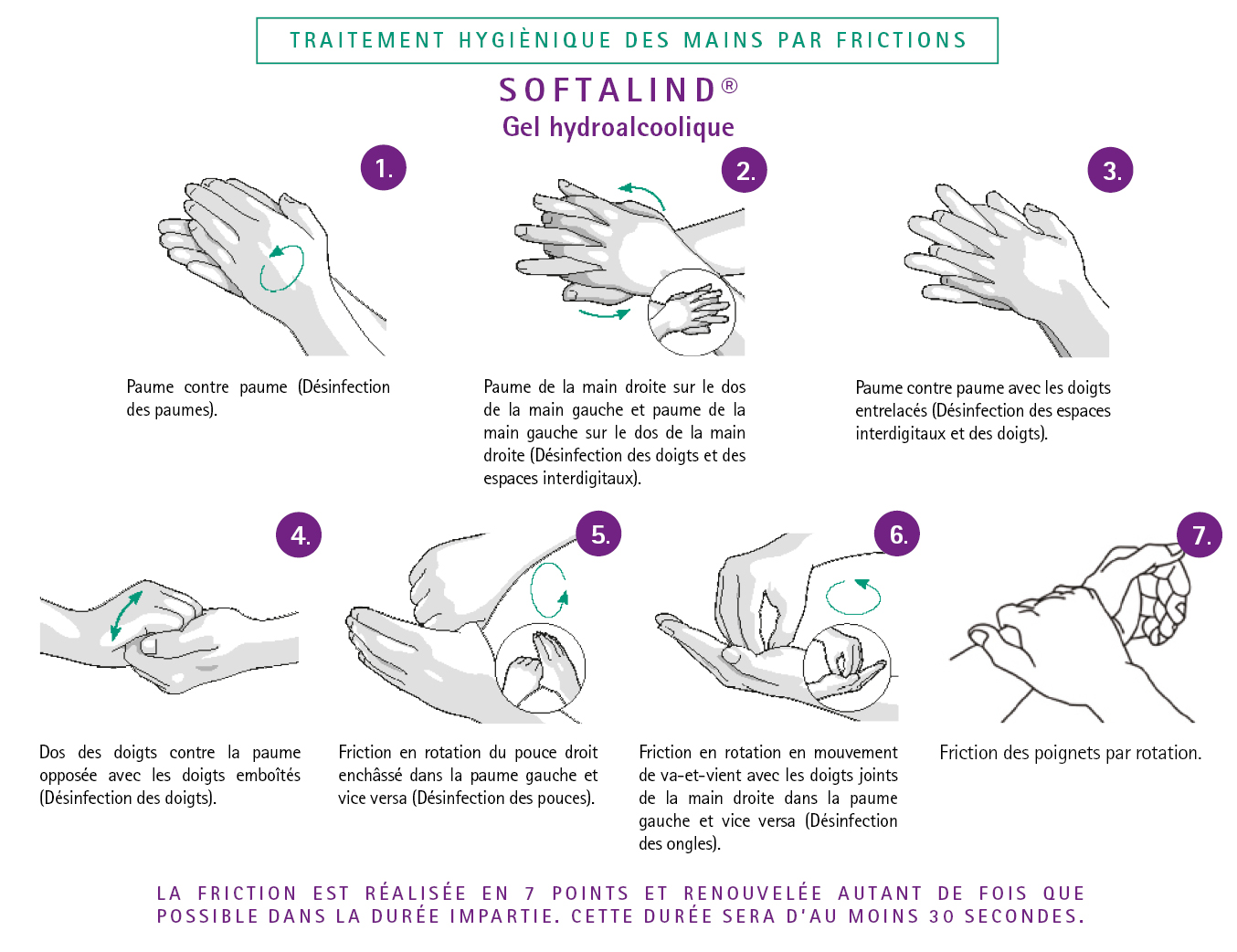 TRAITEMENT HYGIÈNIQUE DES MAINS PAR FRICTIONS

SOFTALIND®
Gel hydroalcoolique

1.

Paume contre paume (Désinfection des paumes).

2.

Paume de la main droite sur le dos de la main gauche et paume de la main gauche sur le dos de la main droite (Désinfection des doigts et des espaces interdigitaux).

3.

Paume contre paume avec les doigts entrelacés (Désinfection des espaces interdigitaux et des doigts).

4.

Dos des doigts contre la paume opposée avec les doigts emboîtés (Désinfection des doigts).

5.

Friction en rotation du pouce droit enchâssé dans la paume gauche et vice versa (Désinfection des pouces).

6.

Friction en rotation en mouvement de va-et-vient avec les doigts joints de la main droite dans la paume gauche et vice versa (Désinfection des ongles).

7.

Friction des poignets par rotation.

LA FRICTION EST RÉALISÉE EN 7 POINTS ET RENOUVELÉE AUTANT DE FOIS QUE POSSIBLE DANS LA DURÉE IMPARTIE. CETTE DURÉE SERA D'AU MOINS 30 SECONDES.