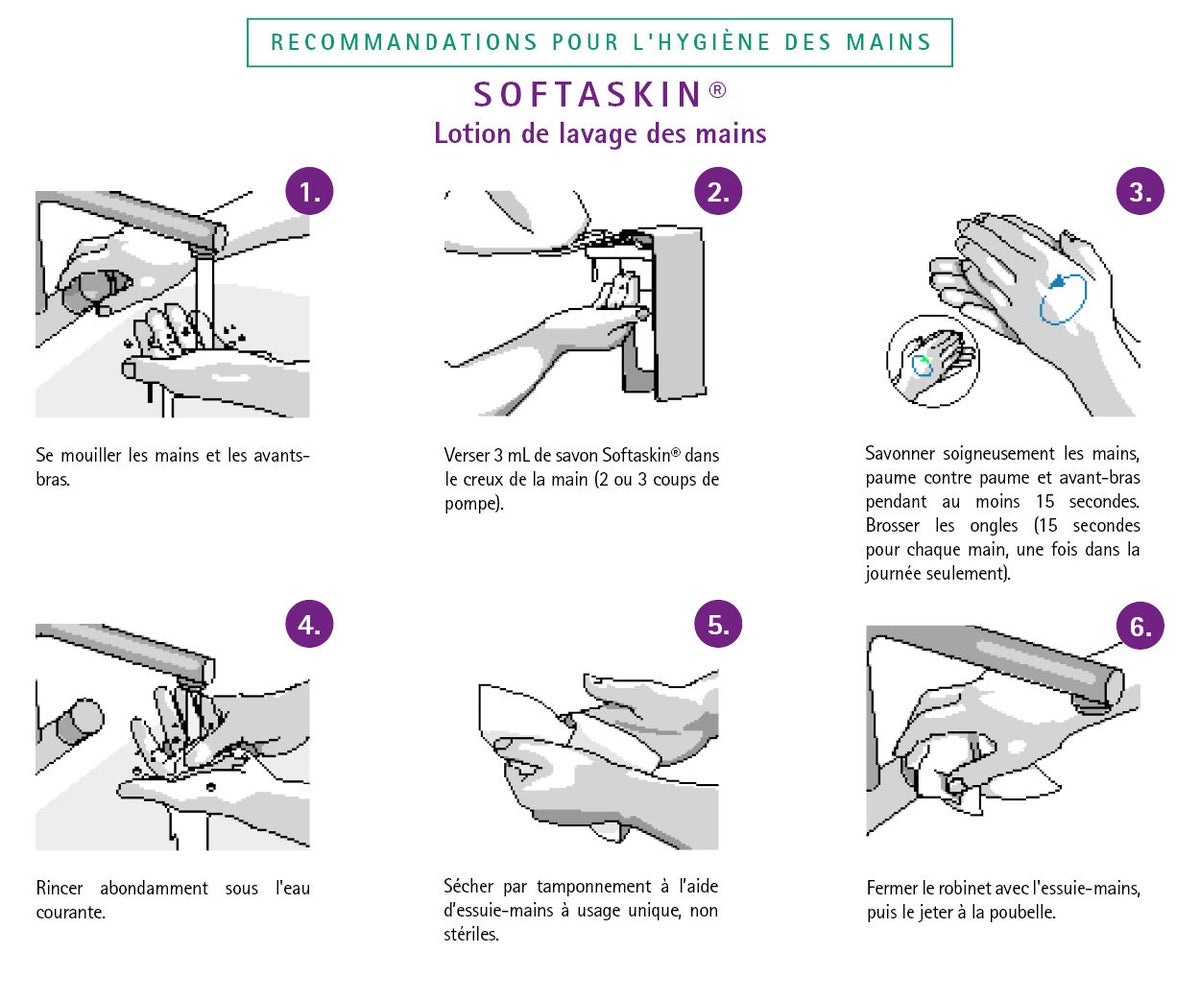 RECOMMANDATIONS POUR L'HYGIÈNE DES MAINS

SOFTASKIN®

Lotion de lavage des mains

1.

Se mouiller les mains et les avants-bras.

2.

Verser 3 mL de savon Softaskin® dans le creux de la main (2 ou 3 coups de pompe).

3.

Savonner soigneusement les mains, paume contre paume et avant-bras pendant au moins 15 secondes. Brosser les ongles (15 secondes pour chaque main, une fois dans la journée seulement).

4.

Rincer abondamment sous l'eau courante.

5.

Sécher par tamponnement à l'aide d'essuie-mains à usage unique, non stériles.

6.

Fermer le robinet avec l'essuie-mains, puis le jeter à la poubelle.